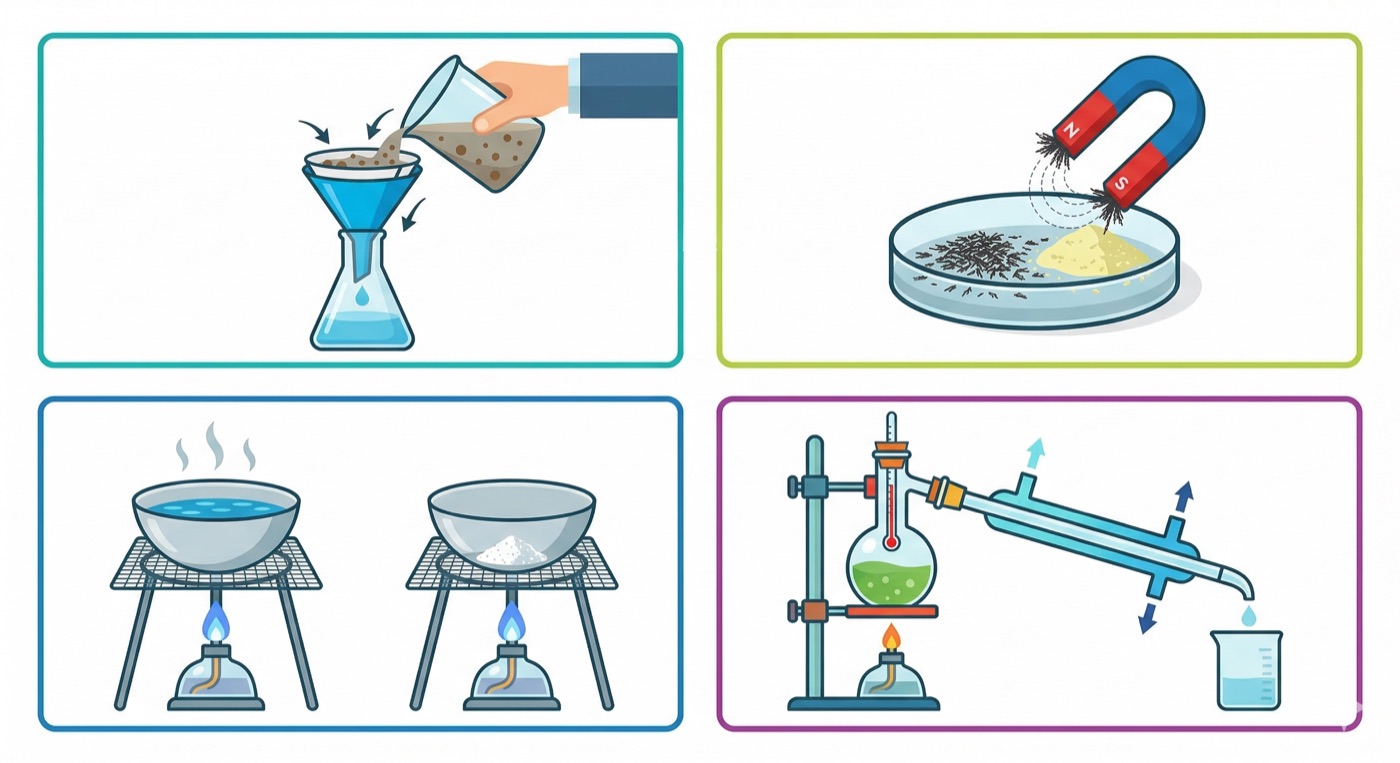 N
S